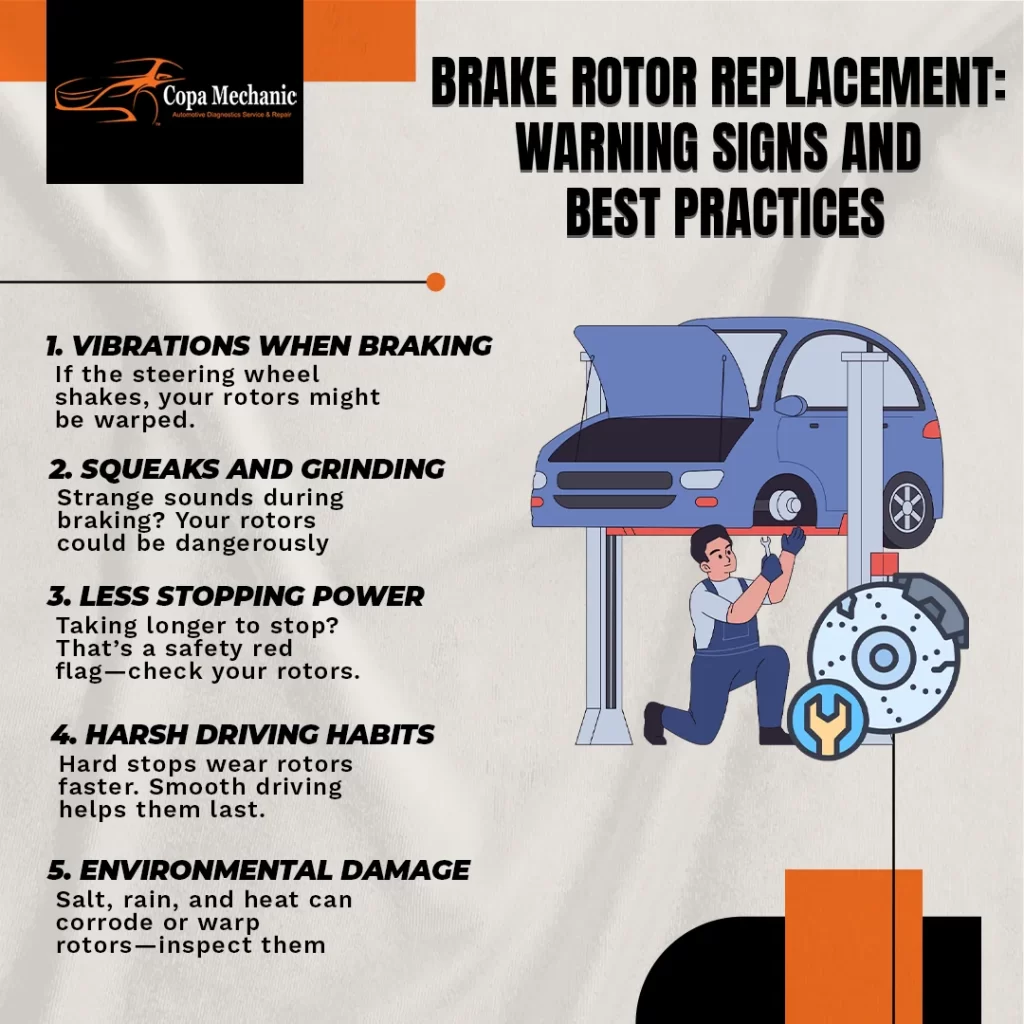 Copa Mechanic
Automotive Diagnostics Service & Repair

BRAKE ROTOR REPLACEMENT: WARNING SIGNS AND BEST PRACTICES

1. VIBRATIONS WHEN BRAKING
If the steering wheel shakes, your rotors might be warped.

2. SQUEAKS AND GRINDING
Strange sounds during braking? Your rotors could be dangerously

3. LESS STOPPING POWER
Taking longer to stop? That's a safety red flag—check your rotors.

4. HARSH DRIVING HABITS
Hard stops wear rotors faster. Smooth driving helps them last.

5. ENVIRONMENTAL DAMAGE
Salt, rain, and heat can corrode or warp rotors—inspect them